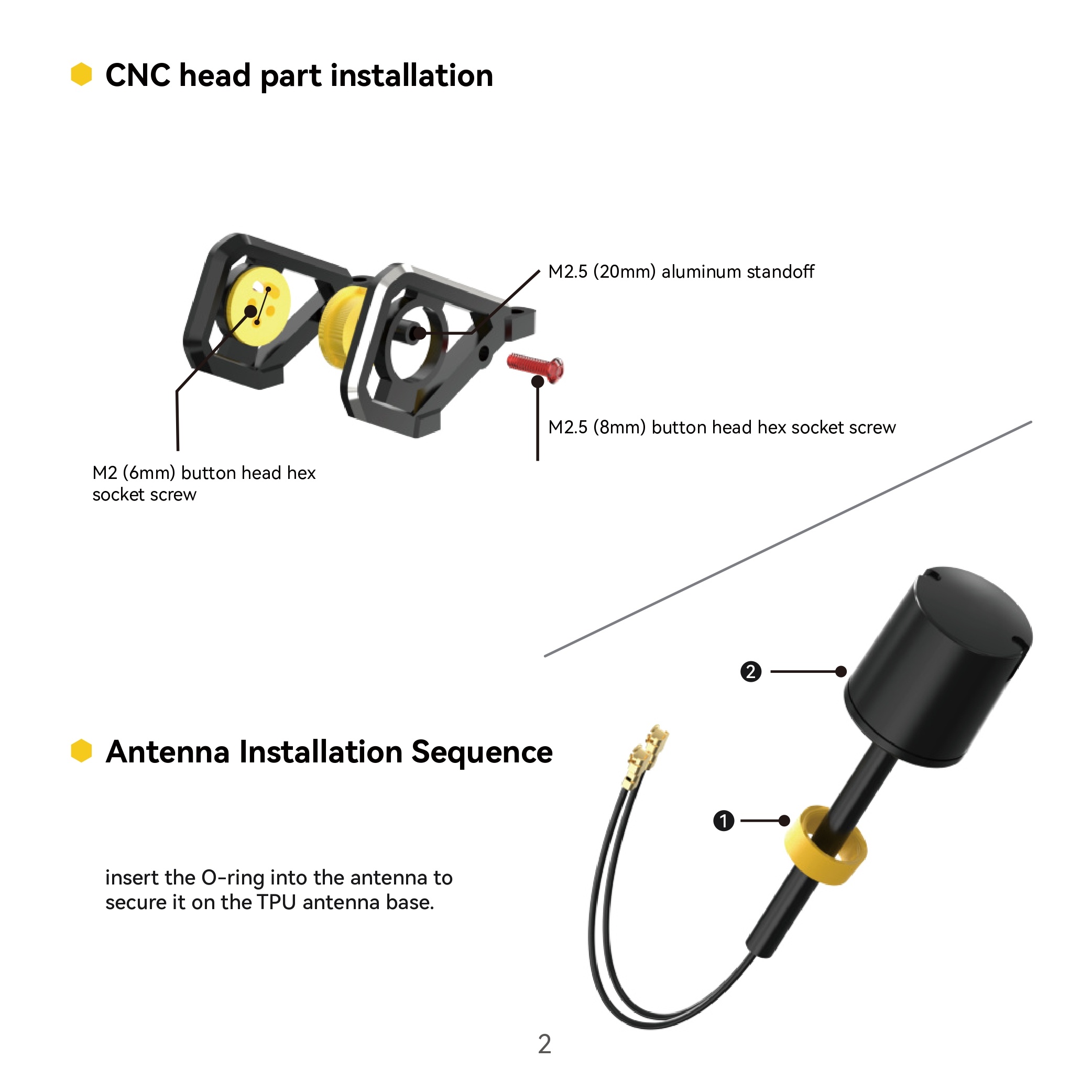 CNC head part installation

M2.5 (20mm) aluminum standoff

M2.5 (8mm) button head hex socket screw

M2 (6mm) button head hex socket screw

❷

Antenna Installation Sequence

❶

insert the O-ring into the antenna to secure it on the TPU antenna base.

2