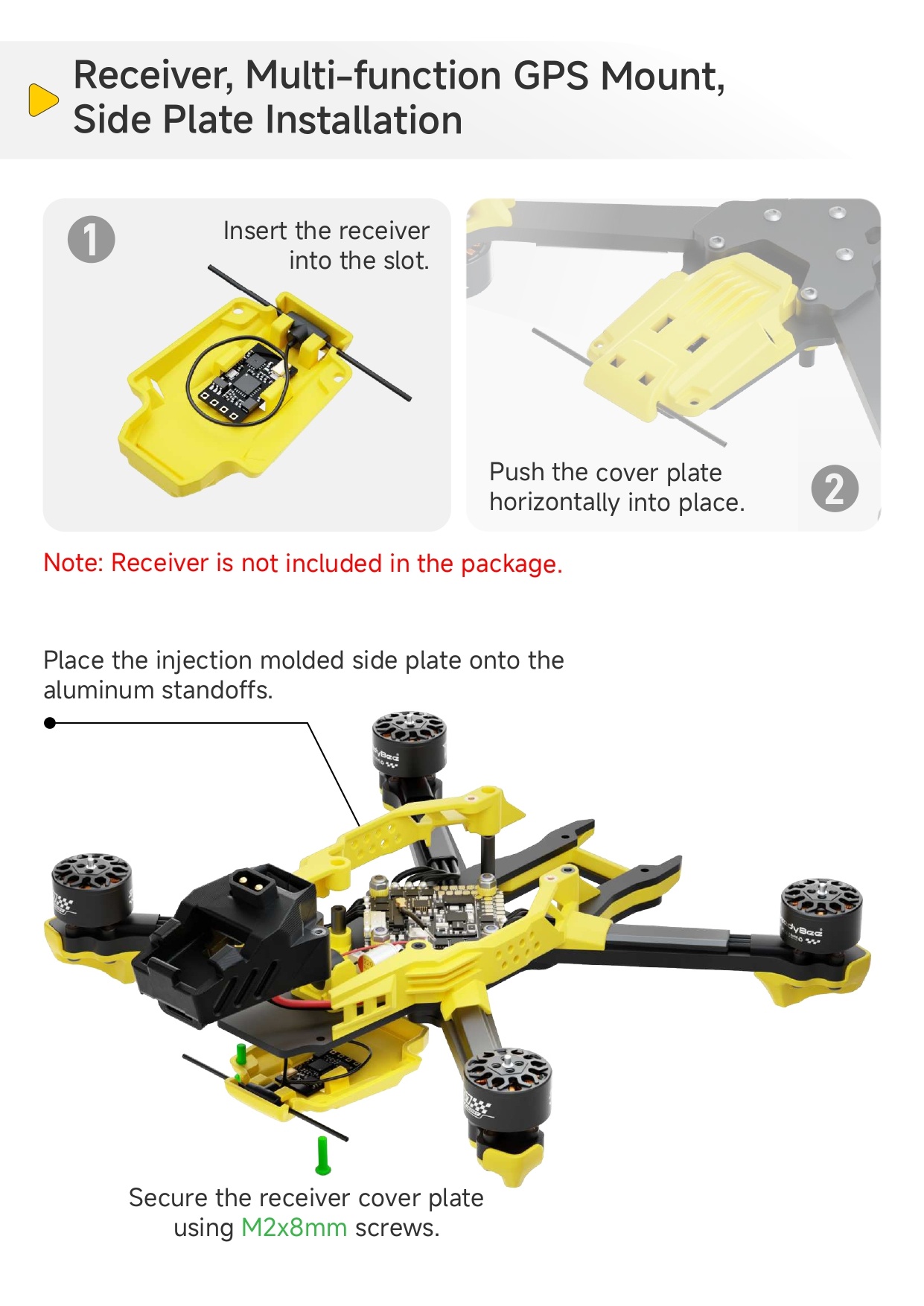 Receiver, Multi-function GPS Mount, Side Plate Installation

1

Insert the receiver into the slot.

Push the cover plate horizontally into place.

2

Note: Receiver is not included in the package.

Place the injection molded side plate onto the aluminum standoffs.

Secure the receiver cover plate using M2x8mm screws.