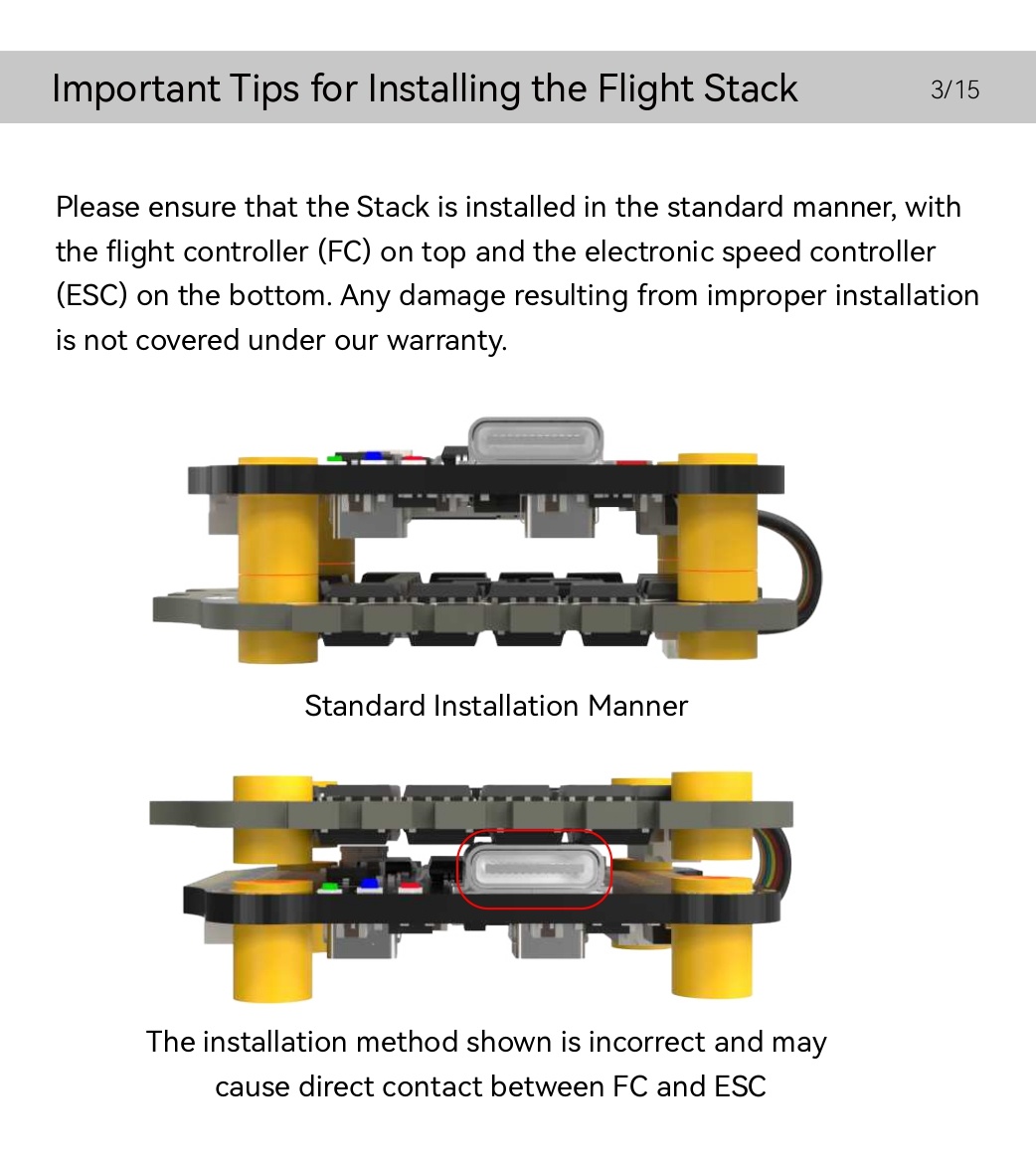 Important Tips for Installing the Flight Stack 3/15

Please ensure that the Stack is installed in the standard manner, with the flight controller (FC) on top and the electronic speed controller (ESC) on the bottom. Any damage resulting from improper installation is not covered under our warranty.

Standard Installation Manner

The installation method shown is incorrect and may cause direct contact between FC and ESC