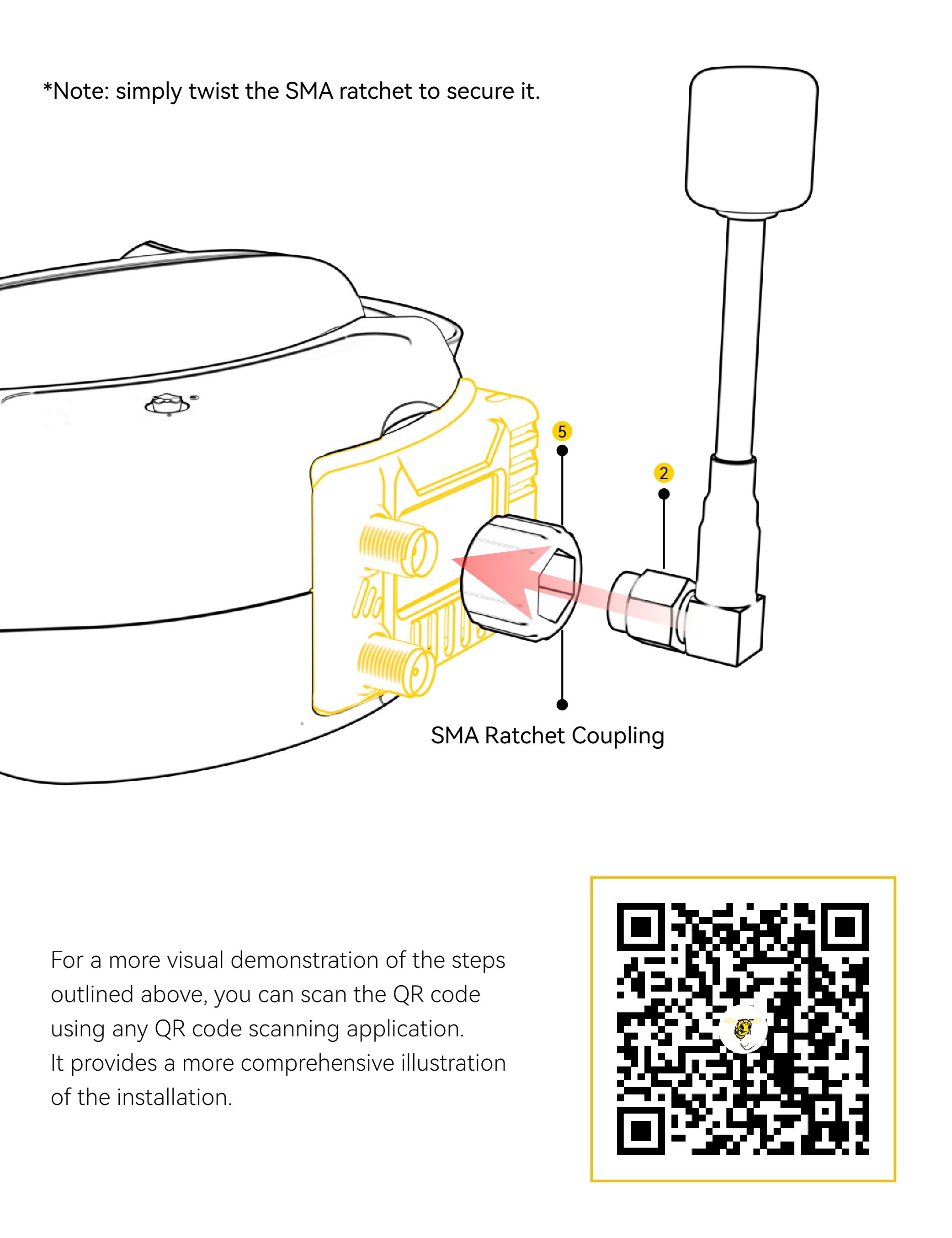 *Note: simply twist the SMA ratchet to secure it.

5

2

SMA Ratchet Coupling

For a more visual demonstration of the steps outlined above, you can scan the QR code using any QR code scanning application.
It provides a more comprehensive illustration of the installation.