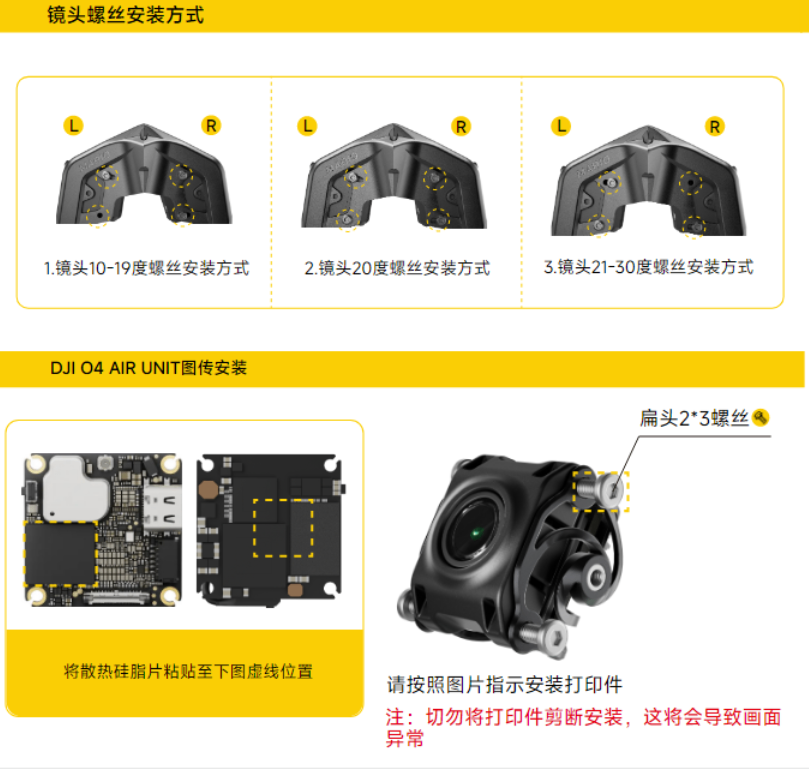 镜头螺丝安装方式

L R

1.镜头10-19度螺丝安装方式

L R

2.镜头20度螺丝安装方式

L R

3.镜头21-30度螺丝安装方式

DJI O4 AIR UNIT图传安装

将散热硅脂片粘贴至下图虚线位置

扁头2*3螺丝

请按照图片指示安装打印件

注：切勿将打印件剪断安装，这将会导致画面异常