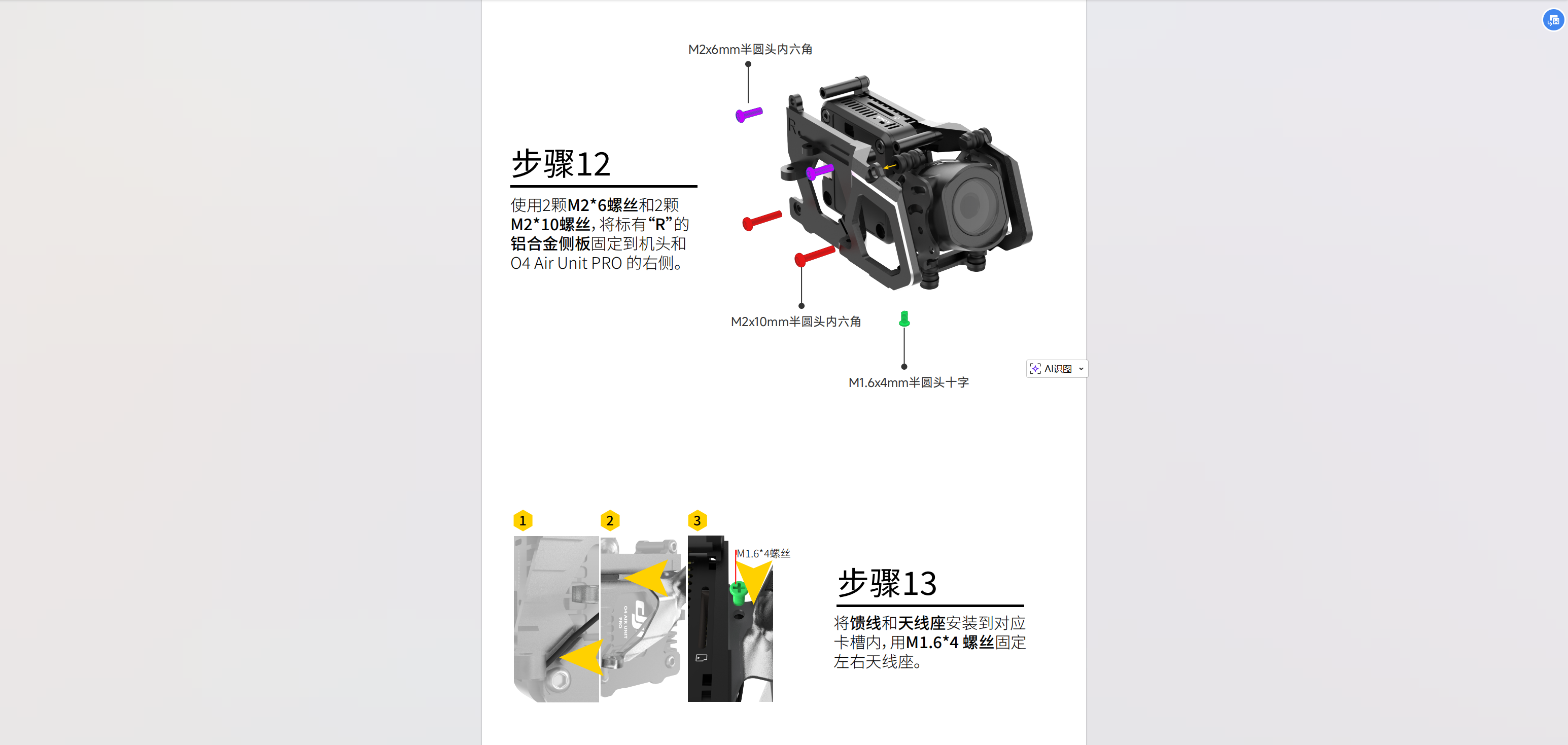 M2x6mm半圆头内六角

步骤12

使用2颗M2*6螺丝和2颗M2*10螺丝，将标有“R”的铝合金侧板固定到机头和O4 Air Unit PRO 的右侧。

M2x10mm半圆头内六角

M1.6x4mm半圆头十字

AI识图

1

2

3

M1.6*4螺丝

步骤13

将馈线和天线座安装到对应卡槽内，用M1.6*4 螺丝固定左右天线座。