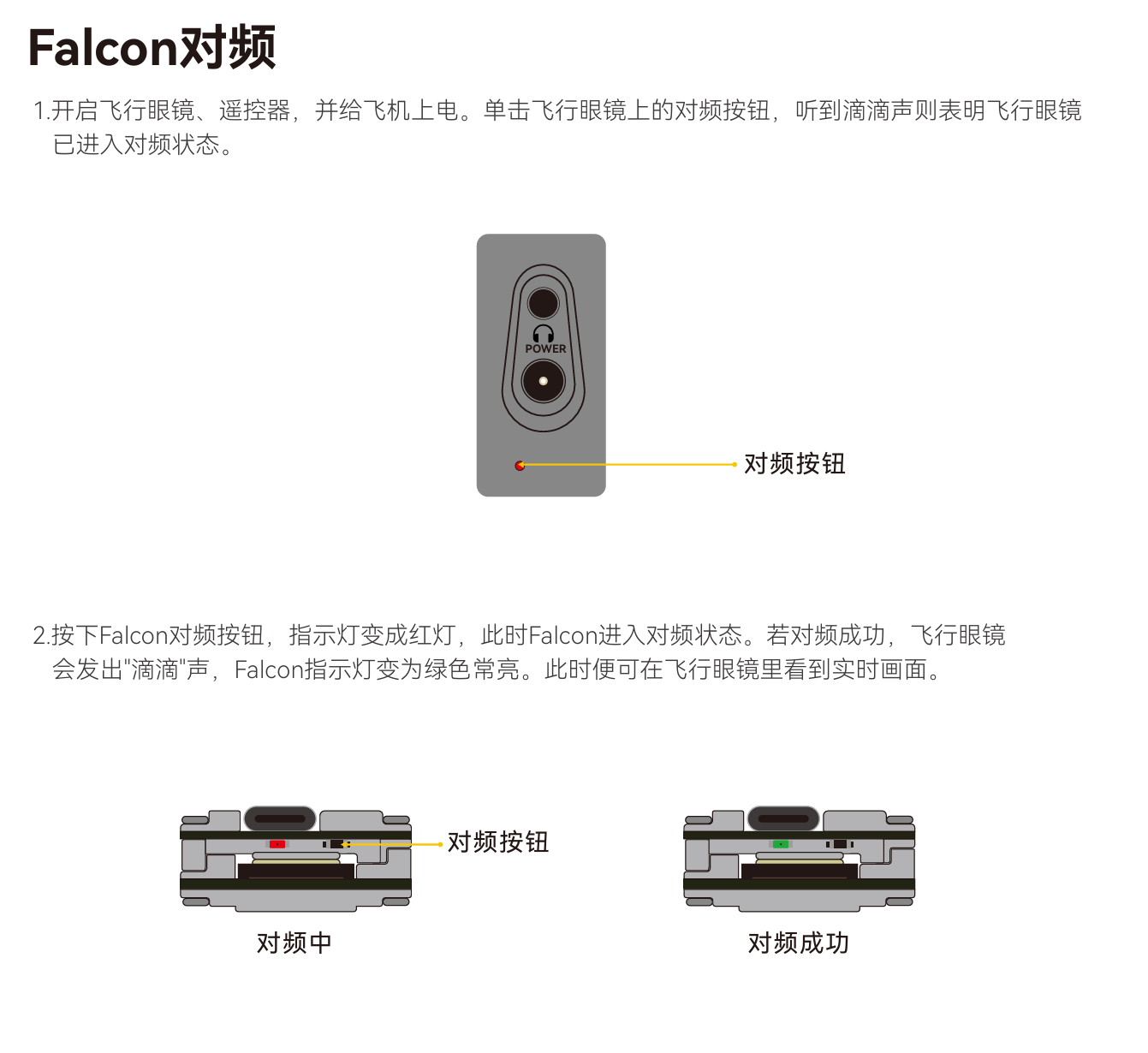 Falcon对频

1.开启飞行眼镜、遥控器，并给飞机上电。单击飞行眼镜上的对频按钮，听到滴滴声则表明飞行眼镜已进入对频状态。

POWER

对频按钮

2.按下Falcon对频按钮，指示灯变成红灯，此时Falcon进入对频状态。若对频成功，飞行眼镜会发出"滴滴"声，Falcon指示灯变为绿色常亮。此时便可在飞行眼镜里看到实时画面。

对频按钮

对频中

对频成功