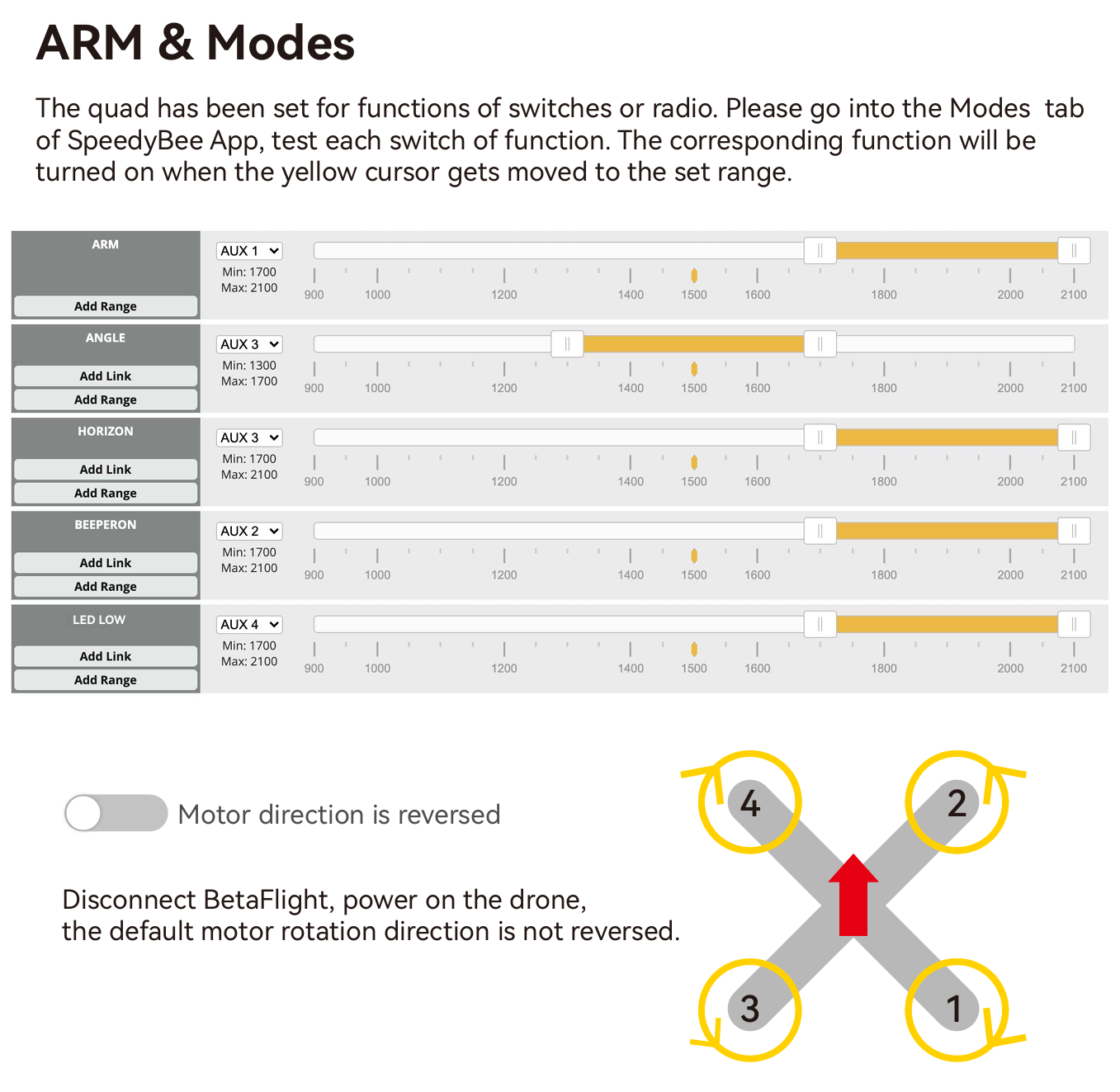 ARM & Modes

The quad has been set for functions of switches or radio. Please go into the Modes tab of SpeedyBee App, test each switch of function. The corresponding function will be turned on when the yellow cursor gets moved to the set range.

ARM
Add Range
AUX 1
Min: 1700
Max: 2100
900 1000 1200 1400 1500 1600 1800 2000 2100

ANGLE
Add Link
Add Range
AUX 3
Min: 1300
Max: 1700
900 1000 1200 1400 1500 1600 1800 2000 2100

HORIZON
Add Link
Add Range
AUX 3
Min: 1700
Max: 2100
900 1000 1200 1400 1500 1600 1800 2000 2100

BEEPERON
Add Link
Add Range
AUX 2
Min: 1700
Max: 2100
900 1000 1200 1400 1500 1600 1800 2000 2100

LED LOW
Add Link
Add Range
AUX 4
Min: 1700
Max: 2100
900 1000 1200 1400 1500 1600 1800 2000 2100

Motor direction is reversed

Disconnect BetaFlight, power on the drone, the default motor rotation direction is not reversed.

4 2 3 1