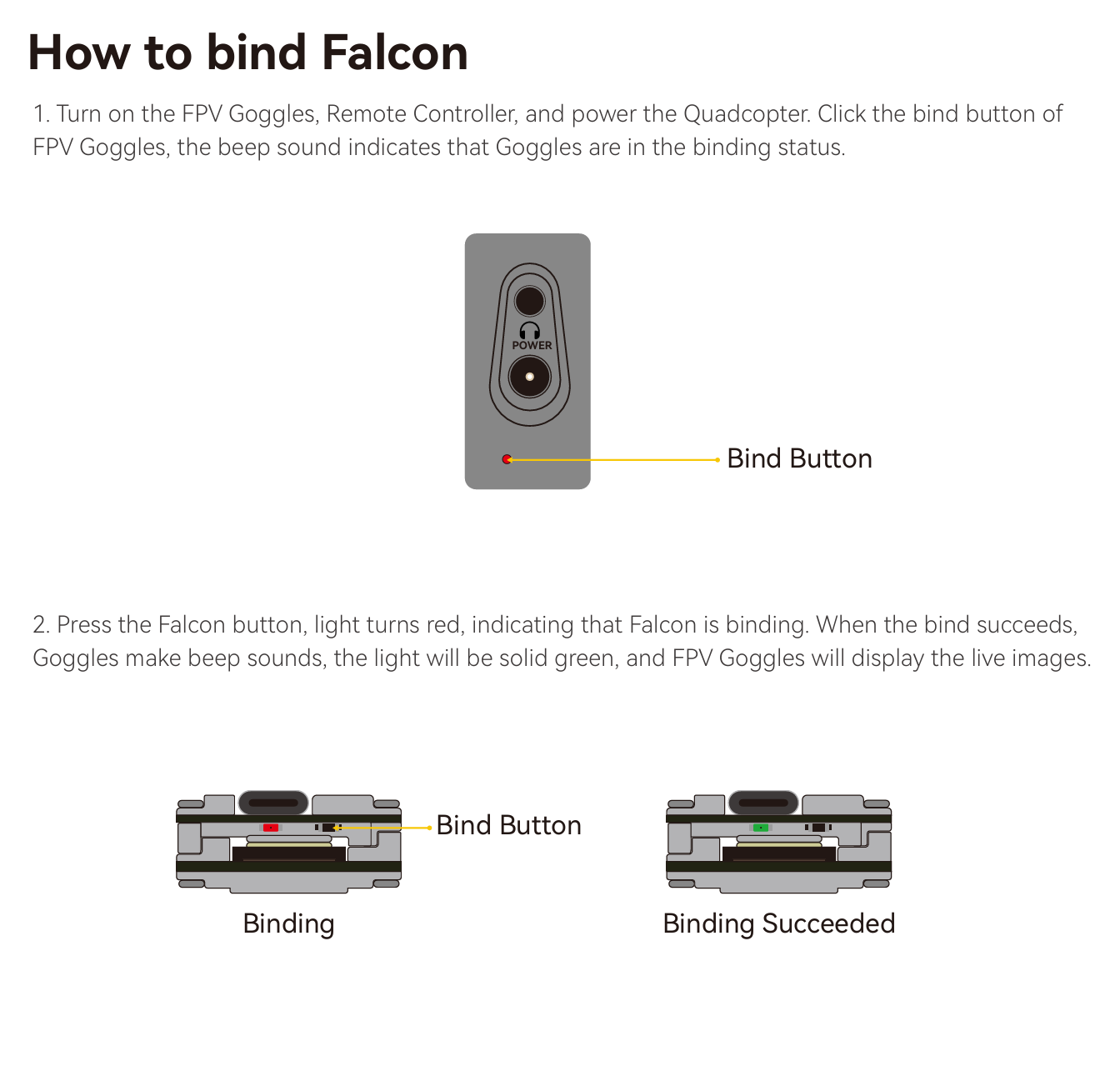 How to bind Falcon

1. Turn on the FPV Goggles, Remote Controller, and power the Quadcopter. Click the bind button of FPV Goggles, the beep sound indicates that Goggles are in the binding status.

POWER

Bind Button

2. Press the Falcon button, light turns red, indicating that Falcon is binding. When the bind succeeds, Goggles make beep sounds, the light will be solid green, and FPV Goggles will display the live images.

Bind Button

Binding

Binding Succeeded