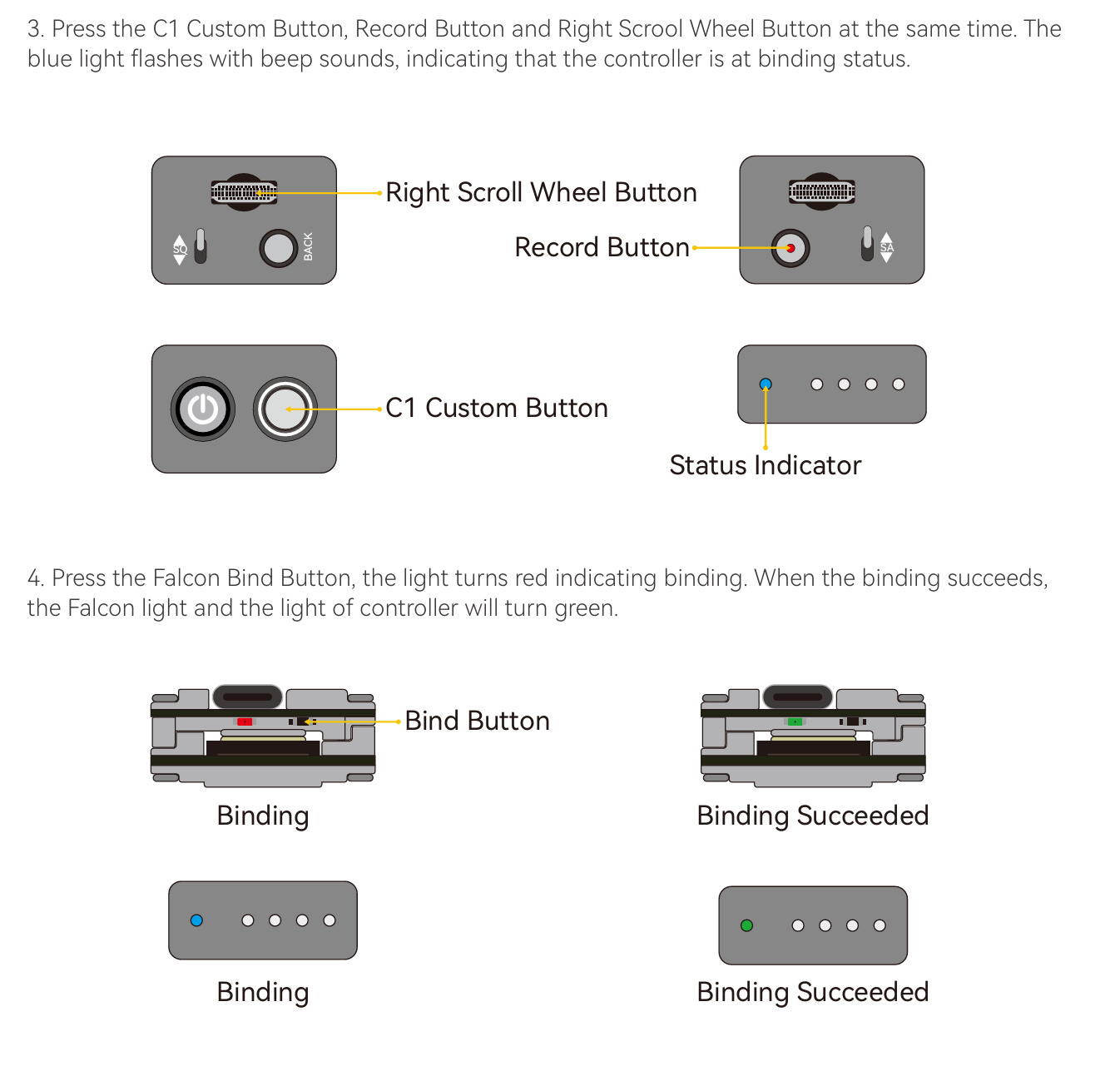 3. Press the C1 Custom Button, Record Button and Right Scrool Wheel Button at the same time. The blue light flashes with beep sounds, indicating that the controller is at binding status.

SQ

BACK

Right Scroll Wheel Button

Record Button

SA

C1 Custom Button

Status Indicator

4. Press the Falcon Bind Button, the light turns red indicating binding. When the binding succeeds, the Falcon light and the light of controller will turn green.

Bind Button

Binding

Binding Succeeded

Binding

Binding Succeeded